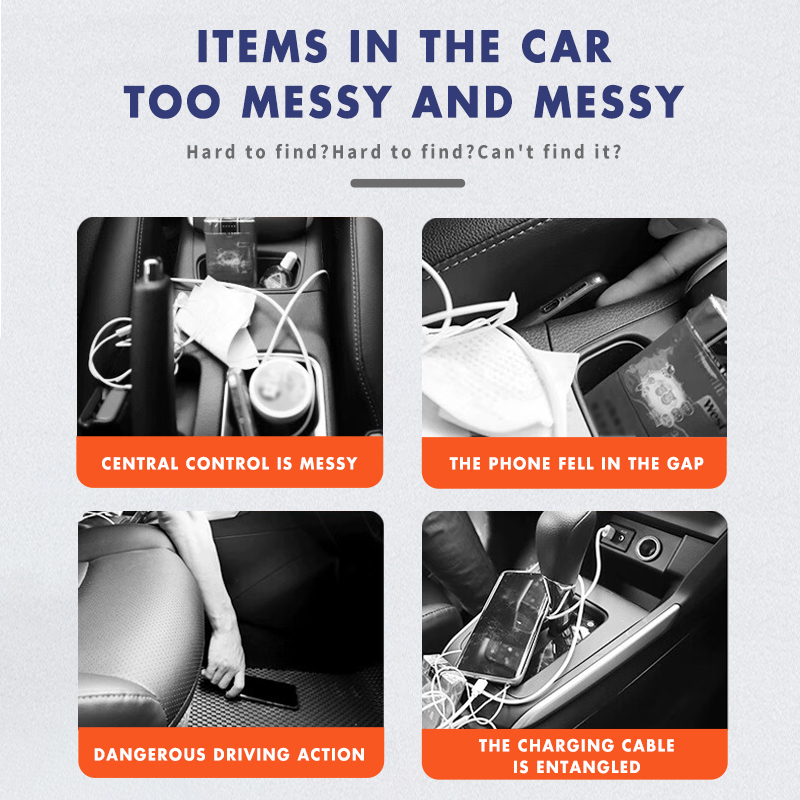 ITEMS IN THE CAR
TOO MESSY AND MESSY

Hard to find?Hard to find?Can't find it?

CENTRAL CONTROL IS MESSY

THE PHONE FELL IN THE GAP

DANGEROUS DRIVING ACTION

THE CHARGING CABLE IS ENTANGLED